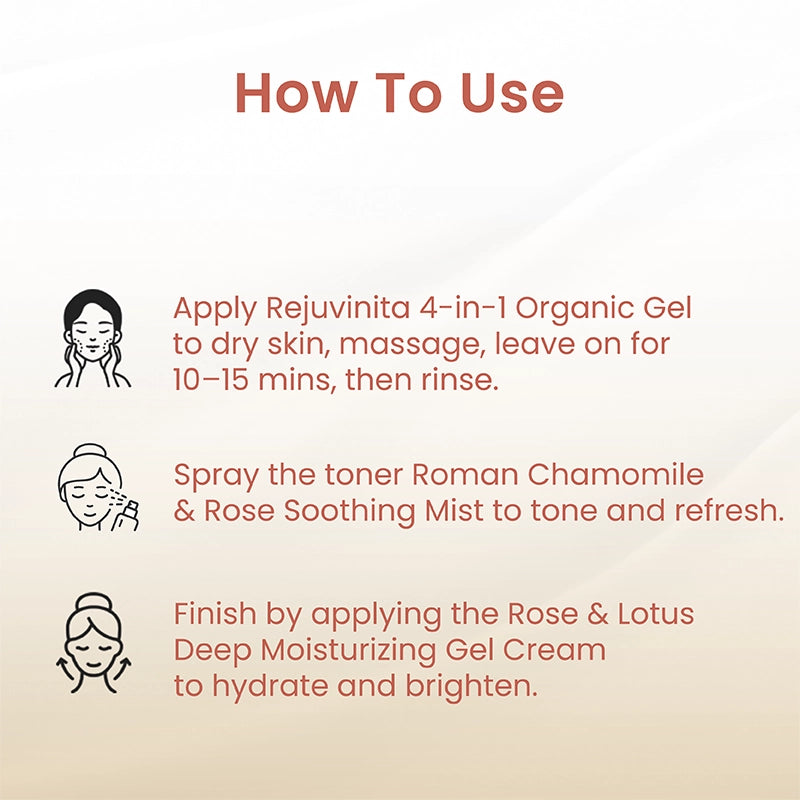 How To Use

Apply Rejuvinita 4-in-1 Organic Gel to dry skin, massage, leave on for 10–15 mins, then rinse.

Spray the toner Roman Chamomile & Rose Soothing Mist to tone and refresh.

Finish by applying the Rose & Lotus Deep Moisturizing Gel Cream to hydrate and brighten.